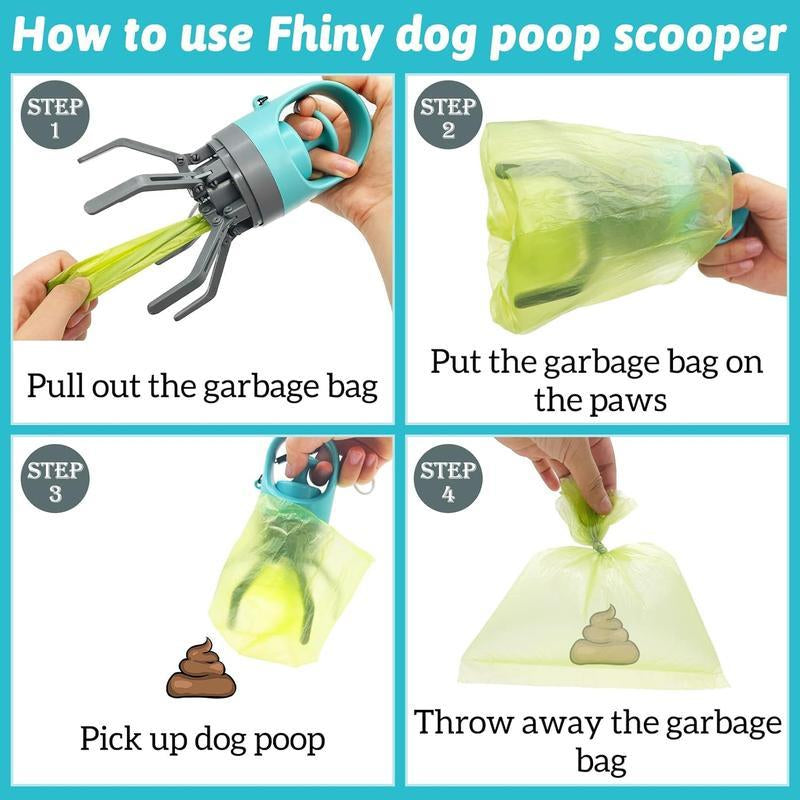 How to use Fhiny dog poop scooper

STEP 1

Pull out the garbage bag

STEP 2

Put the garbage bag on the paws

STEP 3

Pick up dog poop

STEP 4

Throw away the garbage bag