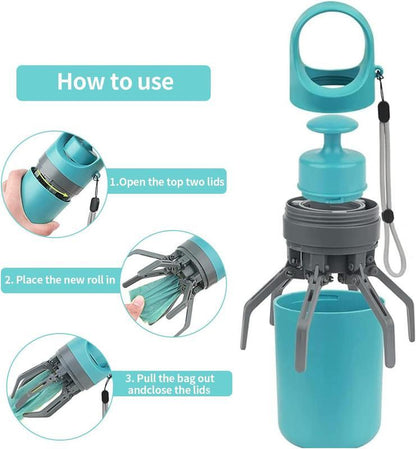 How to use

1.Open the top two lids

2. Place the new roll in

3. Pull the bag out andclose the lids